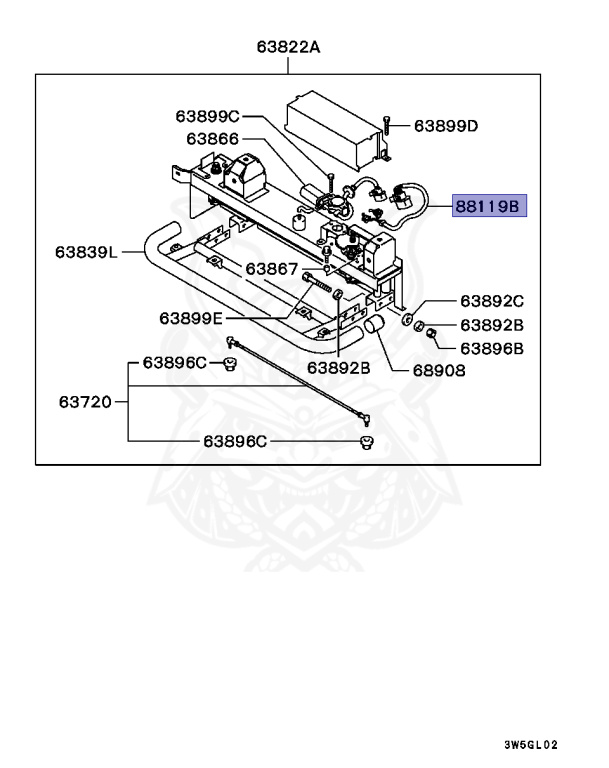 63822A

63899C
63866
63899D
88119B
63839L
63867
63899E
63892C
63892B
63896B
63896C
63892B
68908
63720
63896C

3W5GL02