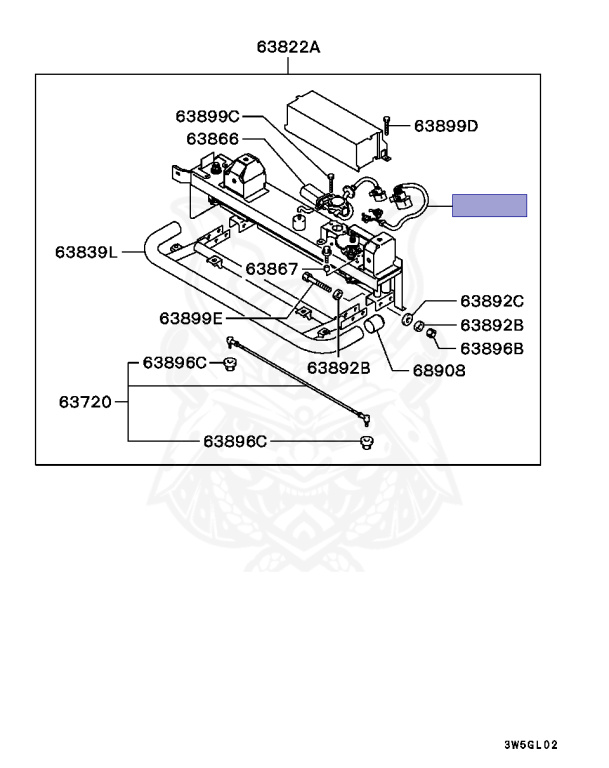 63822A

63899C
63866
63899D
63839L
63867
63899E
63892C
63892B
63896B
63896C
63892B
68908
63720
63896C

3W5GL02