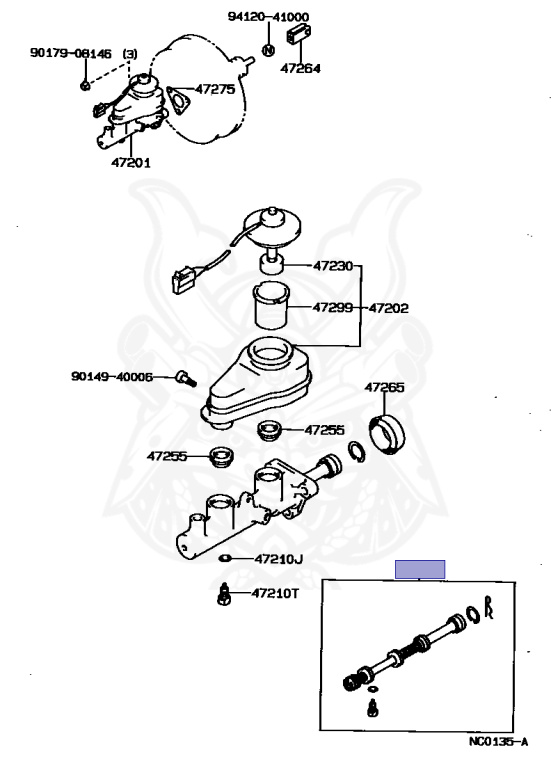 94120-41000
90179-08146 (3)
47264
47275
47201
47230
47299
47202
90149-40006
47265
47255
47255
47210J
47210T
NC0135-A