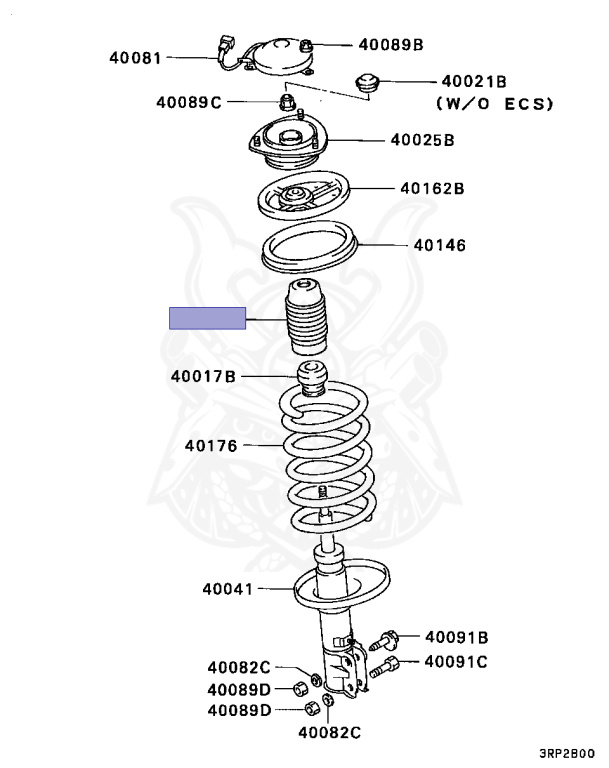 40081
40089B
40021B
(W/O ECS)
40089C
40025B
40162B
40146
40017B
40176
40041
40091B
40091C
40082C
40089D
40089D
40082C
3RP2B00