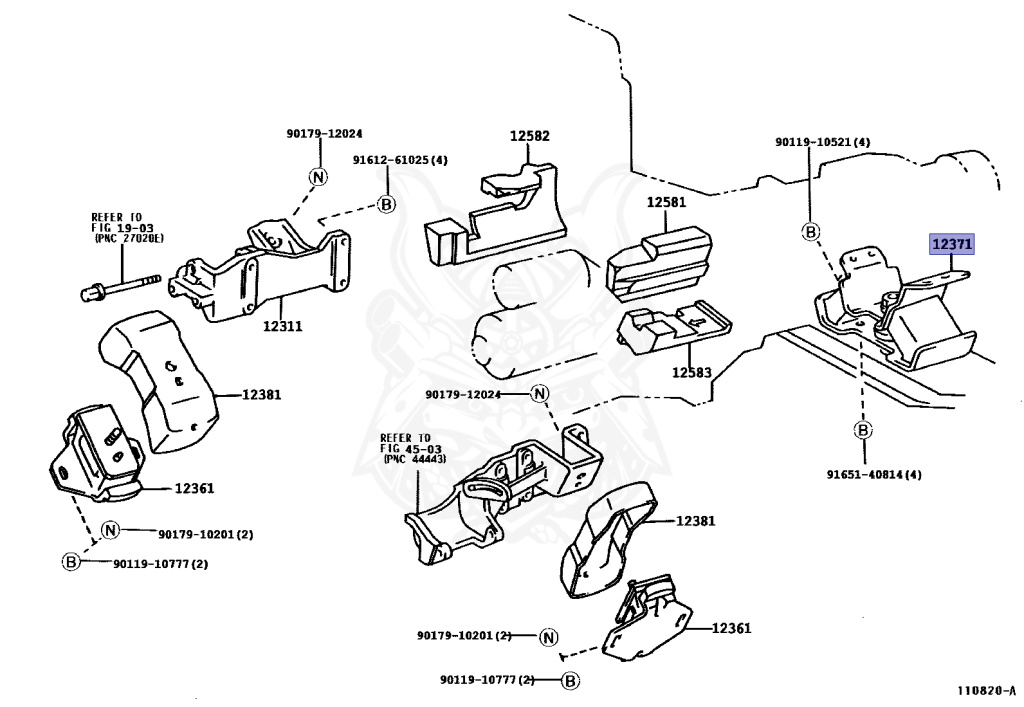 90179-12024
N
91612-61025(4)
B
REFER TO
FIG 19-03
(PNC 27020E)
12311
12381
12361
N 90179-10201(2)
B 90119-10777(2)
12582
12581
12583
90179-12024 N
REFER TO
FIG 45-03
(PNC 44443)
12381
12361
90179-10201(2) N
90119-10777(2) B
90119-10521(4)
B
12371
B
91651-40814(4)
110820-A