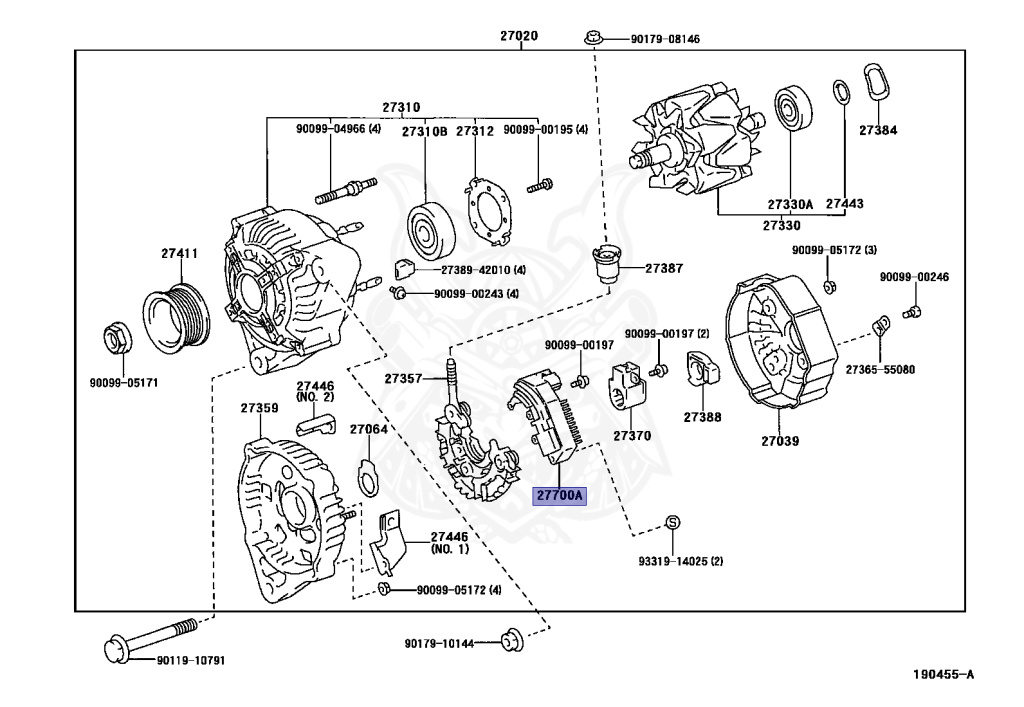 27020
90179-08146
27310
90099-04966 (4)
27310B
27312
90099-00195 (4)
27384
27330A
27443
27330
27411
27389-42010 (4)
90099-00243 (4)
27387
90099-05172 (3)
90099-00246
90099-05171
90099-00197
90099-00197 (2)
27365-55080
27357
27446 (NO. 2)
27359
27064
27370
27388
27039
27700A
27446 (NO. 1)
93319-14025 (2)
90099-05172 (4)
90179-10144
90119-10791
190455-A