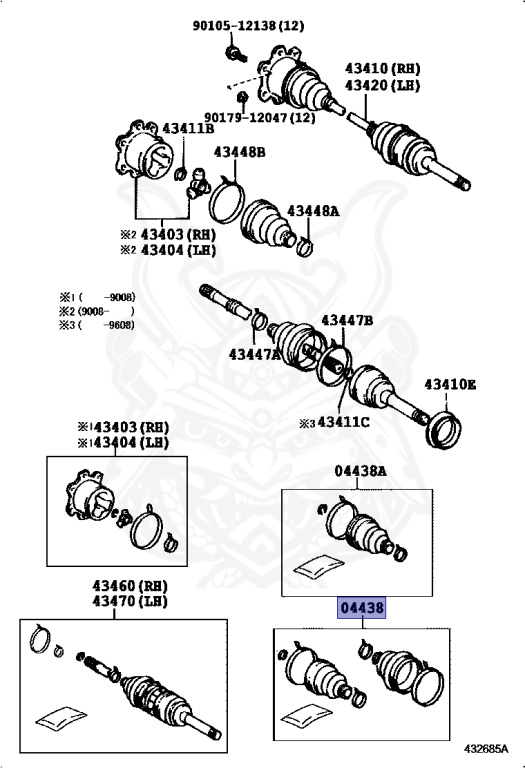 90105-12138 (12)

43410 (RH)
43420 (LH)

90179-12047 (12)

43411B

43448B

43448A

※2 43403 (RH)
※2 43404 (LH)

※1 (     -9008)
※2 (9008-     )
※3 (     -9608)

43447B

43447A

43410E

※3 43411C

※1 43403 (RH)
※1 43404 (LH)

04438A

43460 (RH)
43470 (LH)

04438

432685A