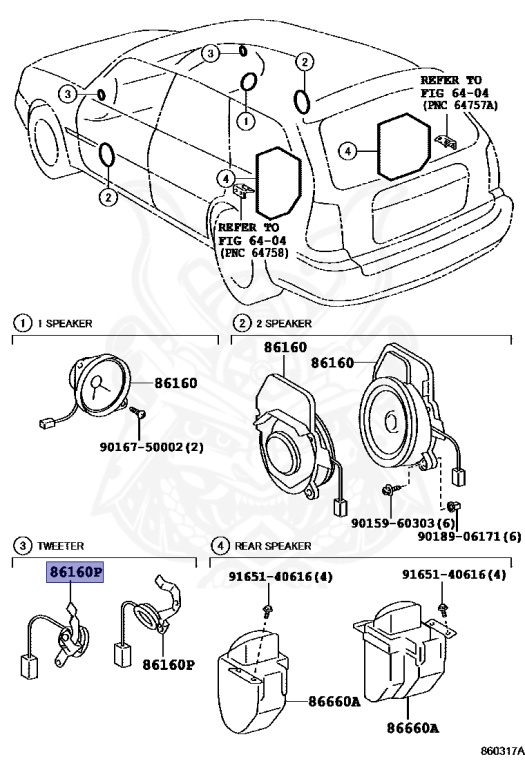 3
2
3
1
REFER TO
FIG 64-04
(PNC 64757A)
4
2
4
REFER TO
FIG 64-04
(PNC 64758)

1 1 SPEAKER
86160
90167-50002(2)

2 2 SPEAKER
86160
86160
90159-60303(6)
90189-06171(6)

3 TWEETER
86160P
86160P

4 REAR SPEAKER
91651-40616(4)
91651-40616(4)
86660A
86660A

860317A