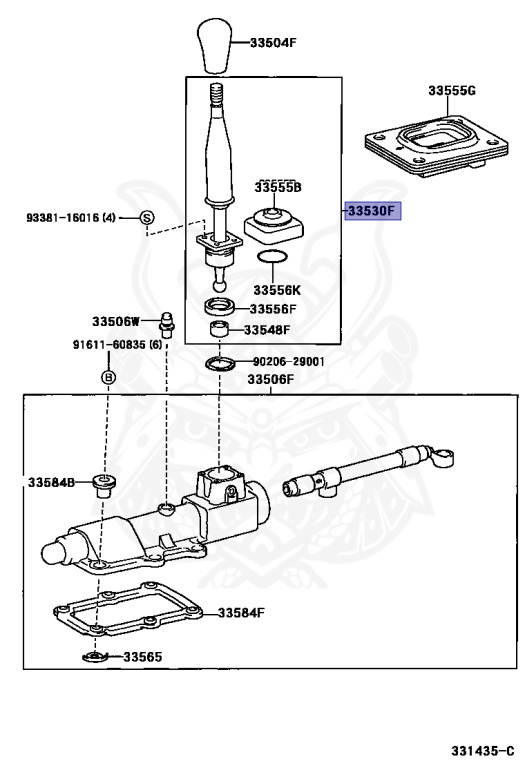 33504F
33555G
33555B
33530F
93381-16016 (4)
S
33556K
33556F
33506W
33548F
91611-60835 (6)
90206-29001
B
33506F
33584B
33584F
33565
331435-C