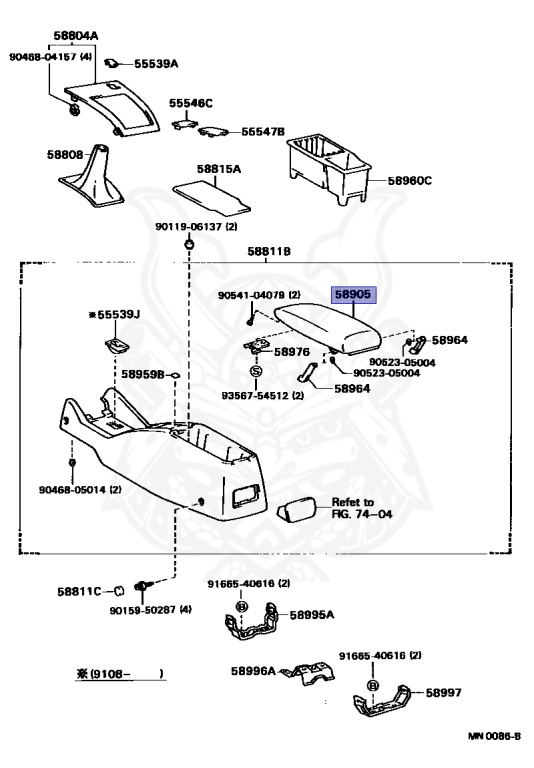 58804A
90468-04157 (4)
55539A
55546C
55547B
58808
58815A
58960C
90119-06137 (2)
58811B
90541-04079 (2)
58905
※55539J
58976
58964
90523-05004
90523-05004
58959B
93567-54512 (2)
58964
90468-05014 (2)
Refet to FIG. 74-04
58811C
90159-50287 (4)
91665-40616 (2)
58995A
※(9108- )
58996A
91665-40616 (2)
58997
MN 0086-B