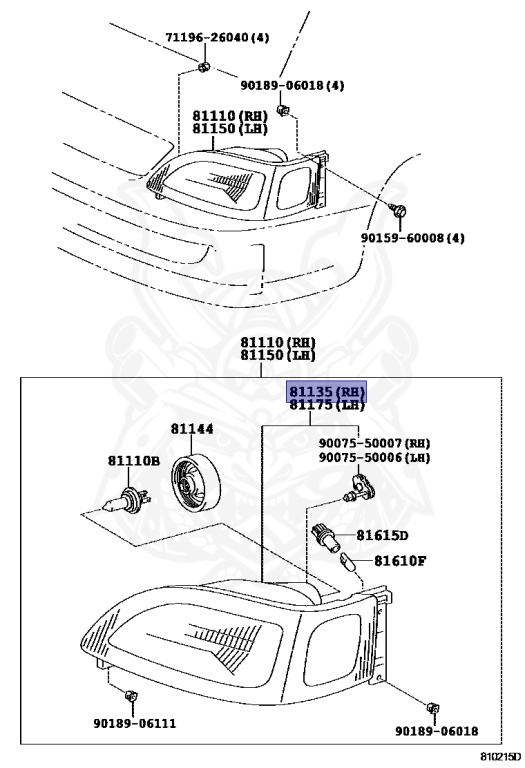 71196-26040(4)

90189-06018(4)

81110(RH)
81150(LH)

90159-60008(4)

81110(RH)
81150(LH)

81135(RH)
81175(LH)

81144

81110B

90075-50007(RH)
90075-50006(LH)

81615D

81610F

90189-06111

90189-06018

810215D