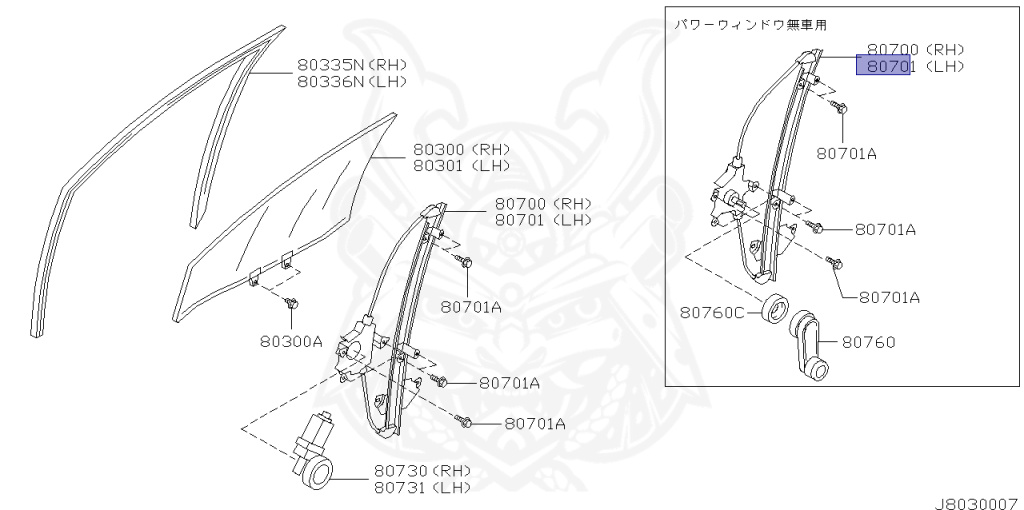 80335N (RH)
80336N (LH)

80300 (RH)
80301 (LH)

80700 (RH)
80701 (LH)

80701A

80300A

80701A

80701A

80730 (RH)
80731 (LH)

パワーウィンドウ無車用

80700 (RH)
80701 (LH)

80701A

80701A

80701A

80760C

80760

J8030007