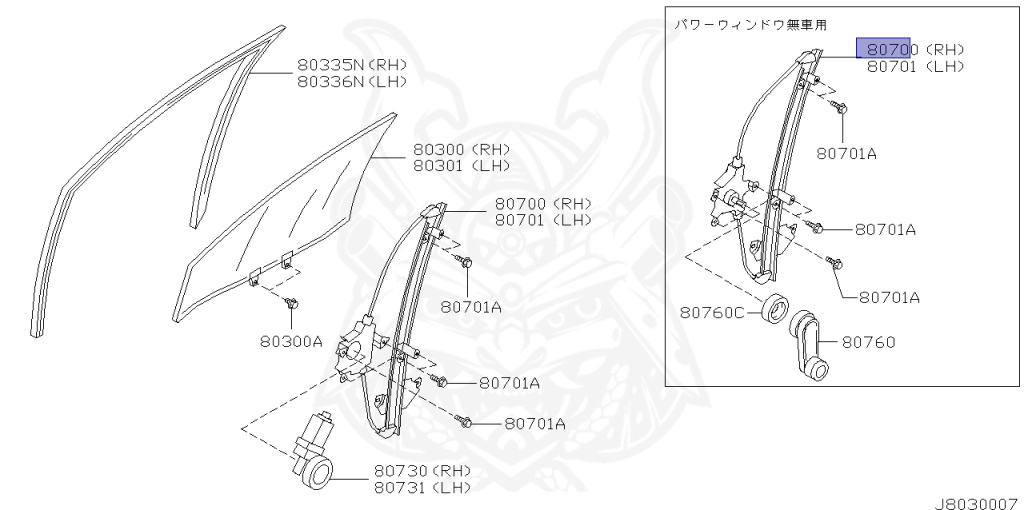 80335N (RH)
80336N (LH)

80300 (RH)
80301 (LH)

80700 (RH)
80701 (LH)

80701A

80300A

80701A

80701A

80730 (RH)
80731 (LH)

パワーウィンドウ無車用

80700 (RH)
80701 (LH)

80701A

80701A

80701A

80760C

80760

J8030007