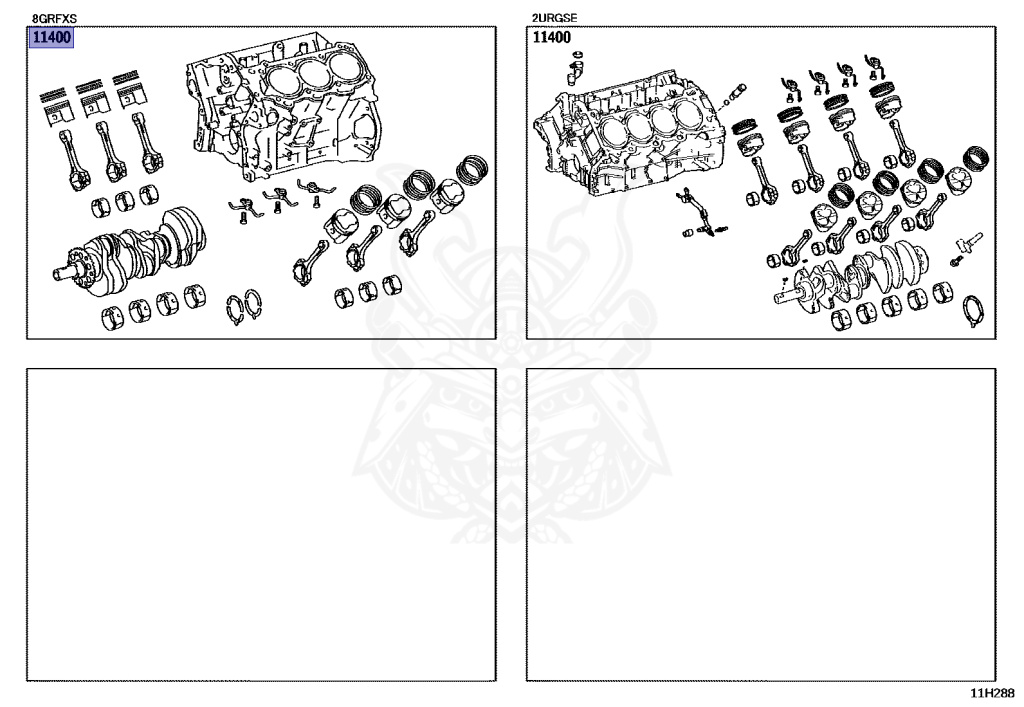 8GRFXS
11400

2URGSE
11400

11H288