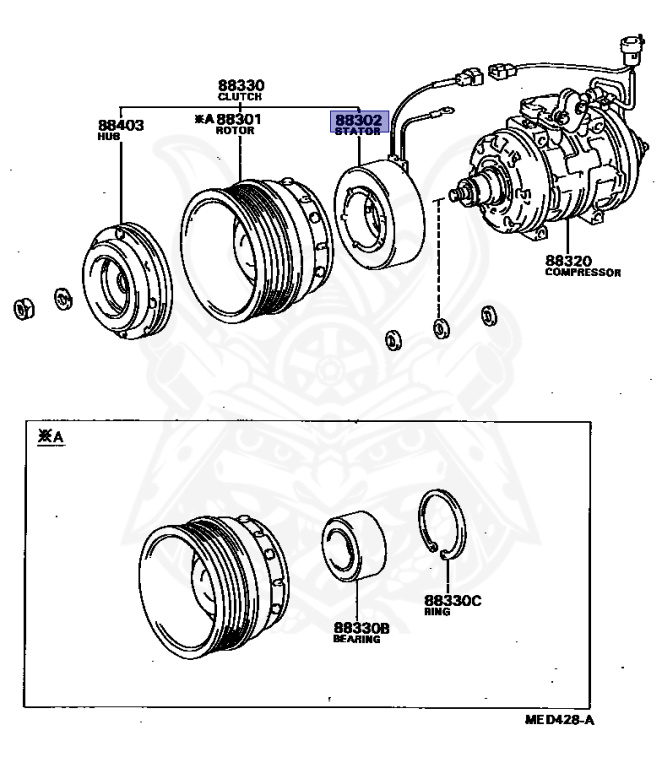 88330
CLUTCH

88403
HUB

※A 88301
ROTOR

88302
STATOR

88320
COMPRESSOR

※A

88330B
BEARING

88330C
RING

MED428-A