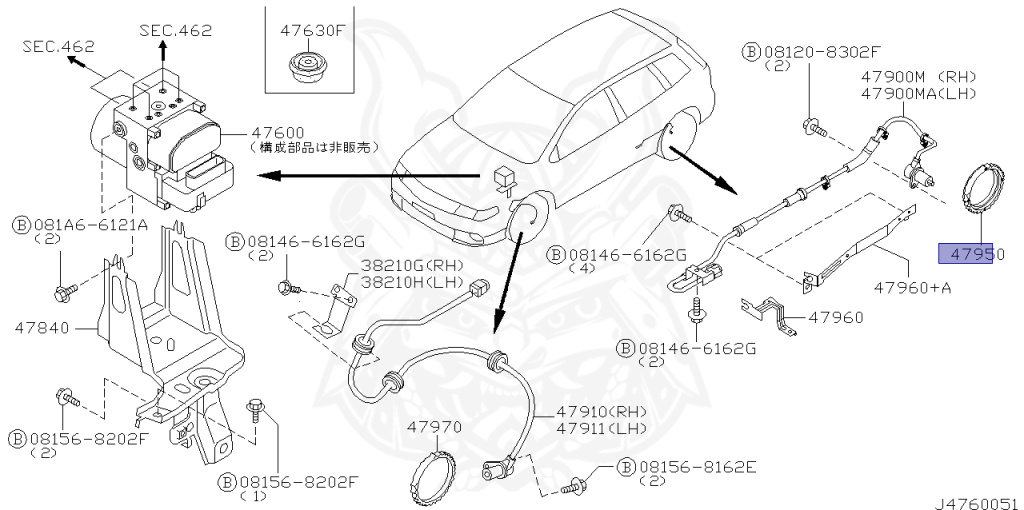 SEC.462
SEC.462
47630F
47600
(構成部品は非販売)
Ⓑ081A6-6121A
(2)
47840
Ⓑ08156-8202F
(2)
Ⓑ08156-8202F
(1)
Ⓑ08146-6162G
(2)
38210G(RH)
38210H(LH)
47970
47910(RH)
47911(LH)
Ⓑ08156-8162E
(2)
Ⓑ08146-6162G
(4)
Ⓑ08146-6162G
(2)
Ⓑ08120-8302F
(2)
47900M (RH)
47900MA(LH)
47950
47960+A
47960
J4760051