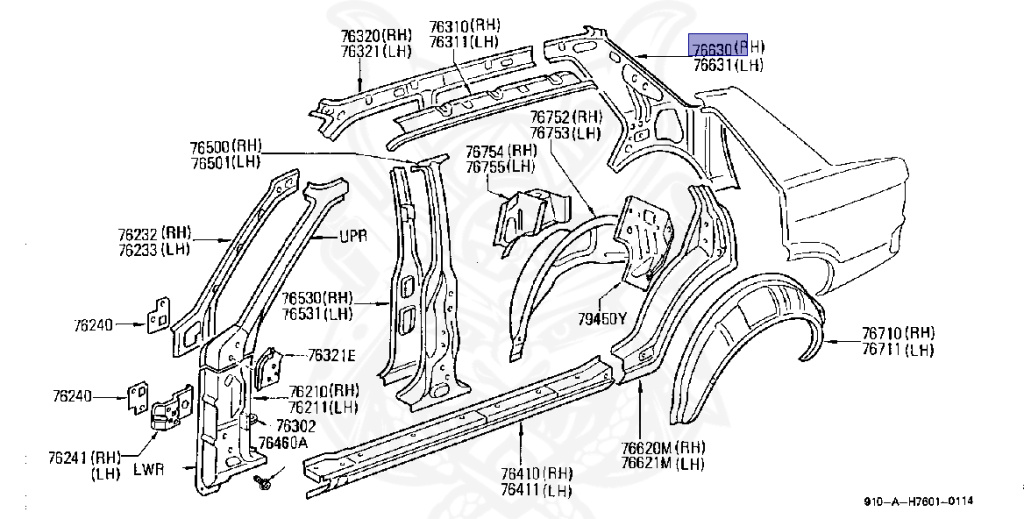 76320(RH)
76321(LH)

76310(RH)
76311(LH)

76630(RH)
76631(LH)

76752(RH)
76753(LH)

76500(RH)
76501(LH)

76754(RH)
76755(LH)

76232(RH)
76233(LH)

UPR

76530(RH)
76531(LH)

76240

79450Y

76710(RH)
76711(LH)

76321E

76240

76210(RH)
76211(LH)

76302

76460A

76241(RH)
(LH)

LWR

76410(RH)
76411(LH)

76620M(RH)
76621M(LH)

910-A-H7601-0114