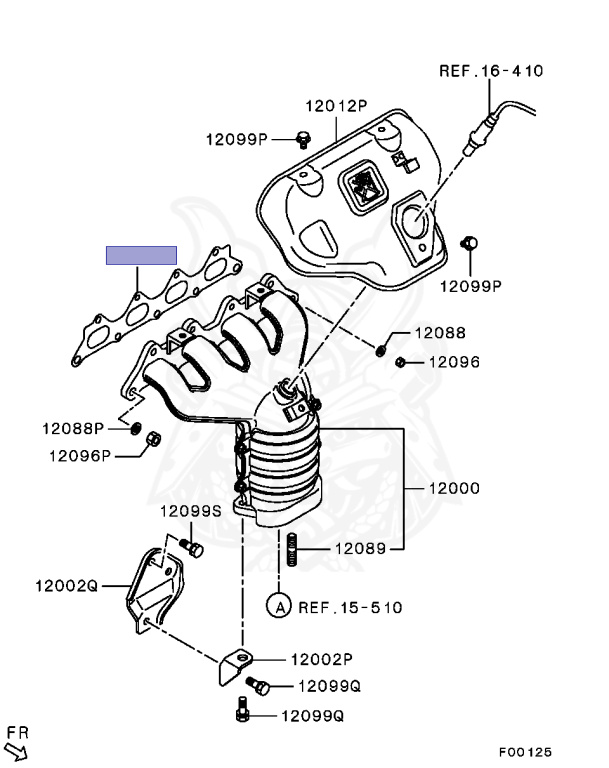 REF.16-410
12012P
12099P
12099P
12088
12096
12088P
12096P
12000
12099S
12089
12002Q
A REF.15-510
12002P
12099Q
12099Q
FR
F00125