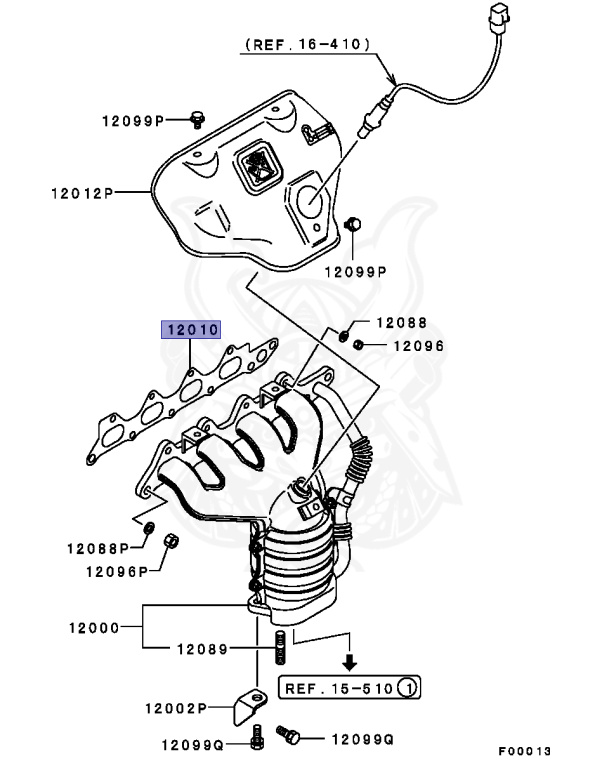 (REF. 16-410)

12099P

12012P

12099P

12010

12088

12096

12088P

12096P

12000

12089

REF. 15-510 1

12002P

12099Q

12099Q

F00013