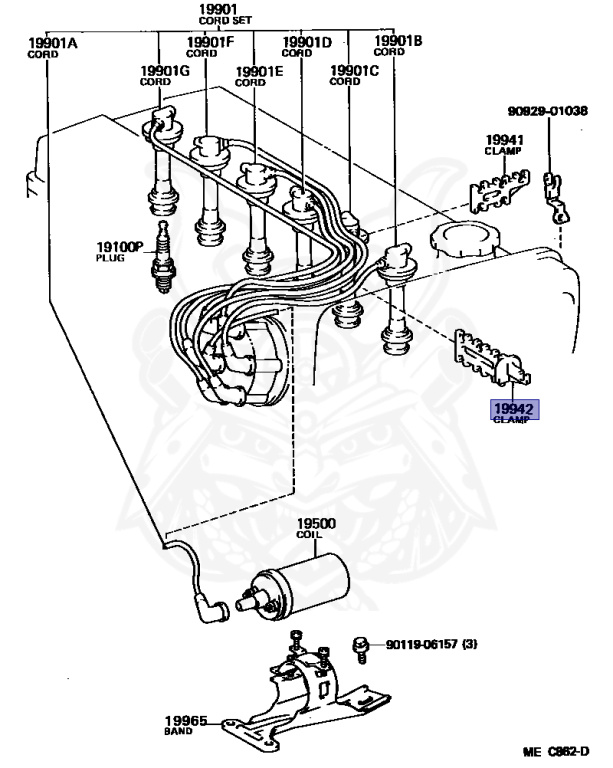 19901
CORD SET

19901A
CORD

19901F
CORD

19901D
CORD

19901B
CORD

19901G
CORD

19901E
CORD

19901C
CORD

90829-01038

19941
CLAMP

19100P
PLUG

19942
CLAMP

19500
COIL

90119-06157 (3)

19965
BAND

ME C862-D