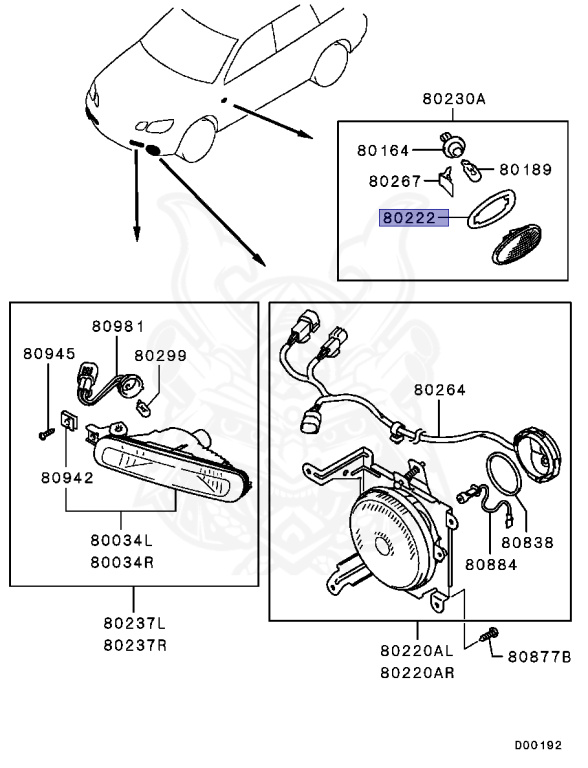 80230A
80164
80189
80267
80222
80981
80945
80299
80942
80034L
80034R
80237L
80237R
80264
80838
80884
80220AL
80220AR
80877B
D00192