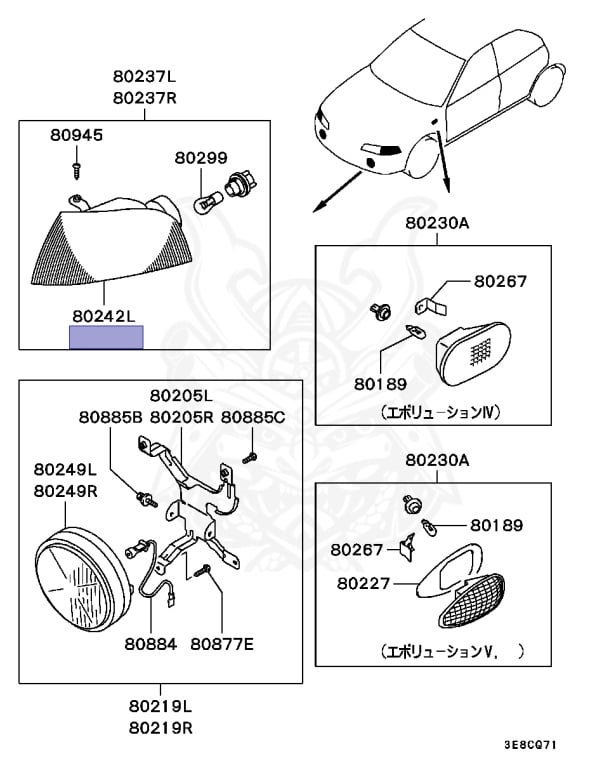 80237L
80237R

80945

80299

80242L

80205L
80885B 80205R 80885C

80249L
80249R

80884 80877E

80219L
80219R

80230A

80267

80189

（エボリューションⅣ）

80230A

80189

80267

80227

（エボリューションⅤ，　）

3E8CQ71