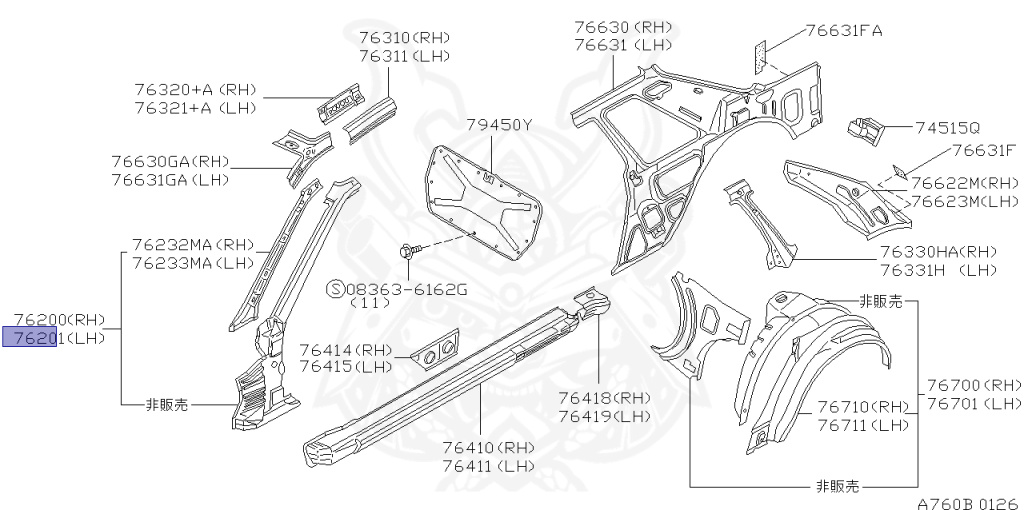 76310(RH)
76311(LH)

76320+A (RH)
76321+A (LH)

76630GA(RH)
76631GA(LH)

76232MA(RH)
76233MA(LH)

76200(RH)
76201(LH)

非販売

79450Y

Ⓢ08363-6162G
(11)

76414(RH)
76415(LH)

76410(RH)
76411(LH)

76418(RH)
76419(LH)

76630(RH)
76631(LH)

76631FA

74515Q

76631F

76622M(RH)
76623M(LH)

76330HA(RH)
76331H (LH)

非販売

76700(RH)
76701(LH)

76710(RH)
76711(LH)

非販売

A760B 0126