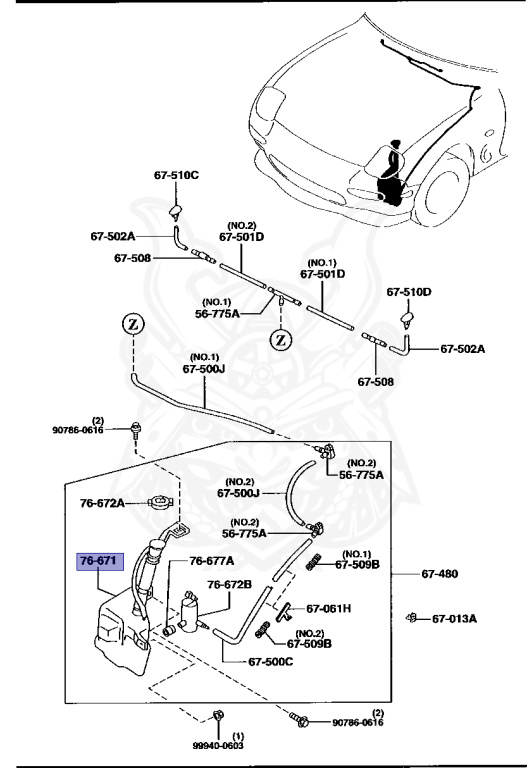 67-510C

67-502A

(NO.2)
67-501D

67-508

(NO.1)
67-501D

(NO.1)
56-775A

67-510D

Z

Z

67-502A

(NO.1)
67-500J

67-508

(2)
90786-0616

(NO.2)
56-775A

(NO.2)
67-500J

76-672A

(NO.2)
56-775A

76-671

76-677A

(NO.1)
67-509B

67-480

76-672B

67-061H

67-013A

(NO.2)
67-509B

67-500C

(2)
90786-0616

(1)
99940-0603