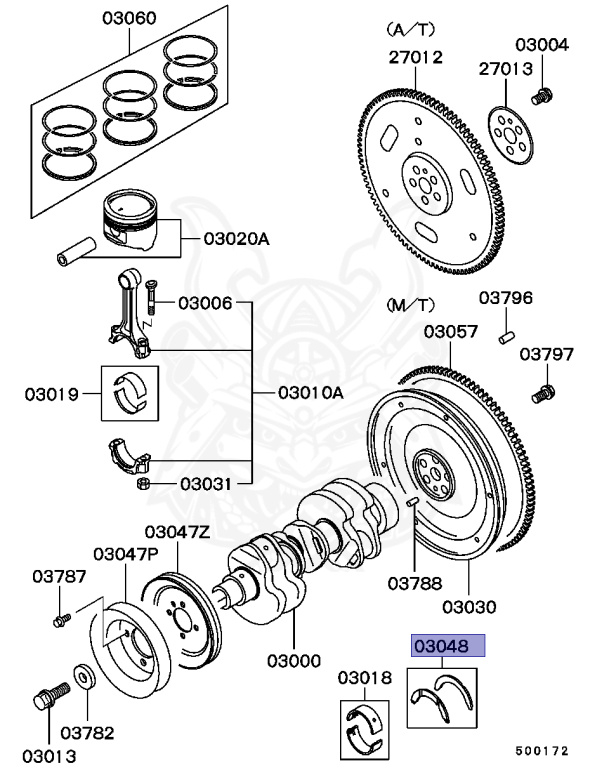 03060

(A/T)

27012

27013

03004

03020A

03006

(M/T)

03796

03057

03797

03019

03010A

03031

03047Z

03047P

03787

03788

03030

03000

03048

03018

03782

03013

500172