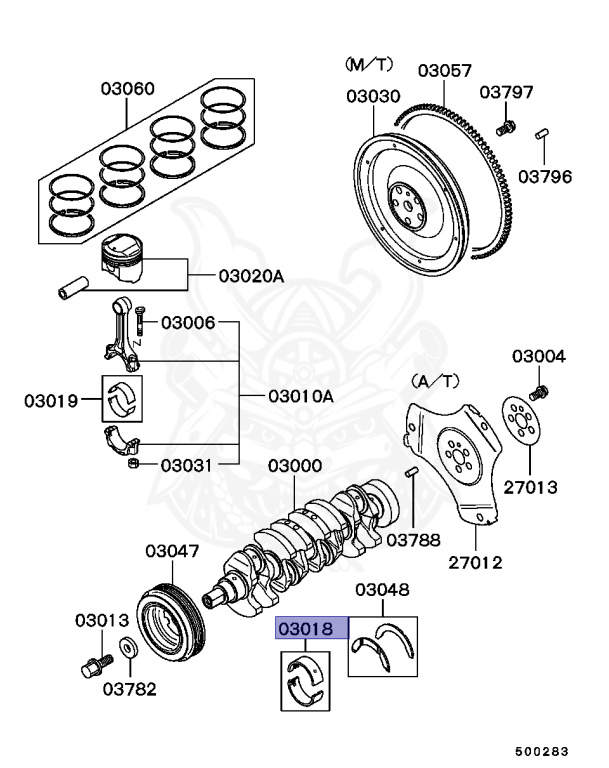 03060

(M/T)
03057
03030
03797
03796

03020A

03006

03019
03010A

03031

03004
(A/T)

27013

03000

03788
27012

03047

03048

03013
03018

03782

500283