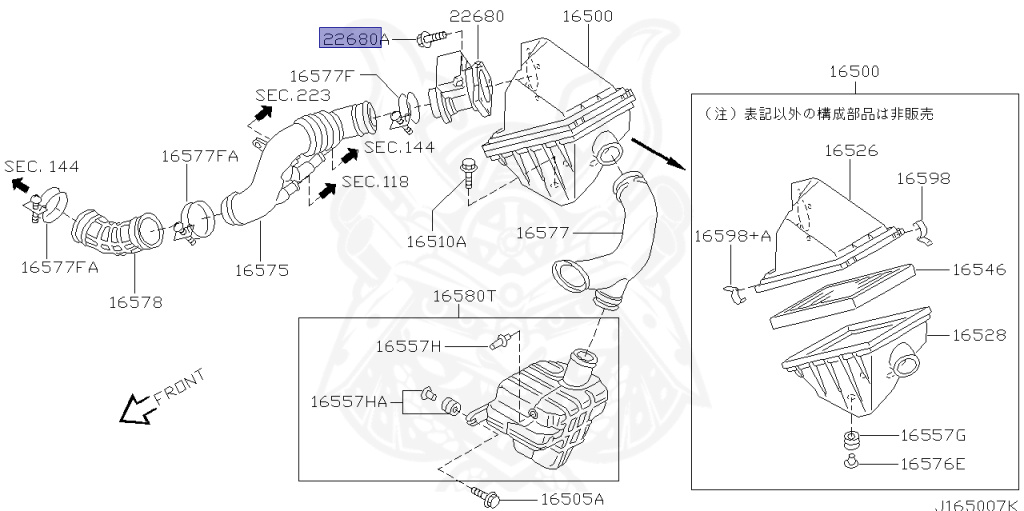 22680A
22680
16500
16577F
SEC.223
SEC.144
SEC.118
SEC. 144
16577FA
16577FA
16578
16575
16510A
16577
16580T
16557H
16557HA
16505A
FRONT
16500
（注）表記以外の構成部品は非販売
16526
16598
16598+A
16546
16528
16557G
16576E
J165007K