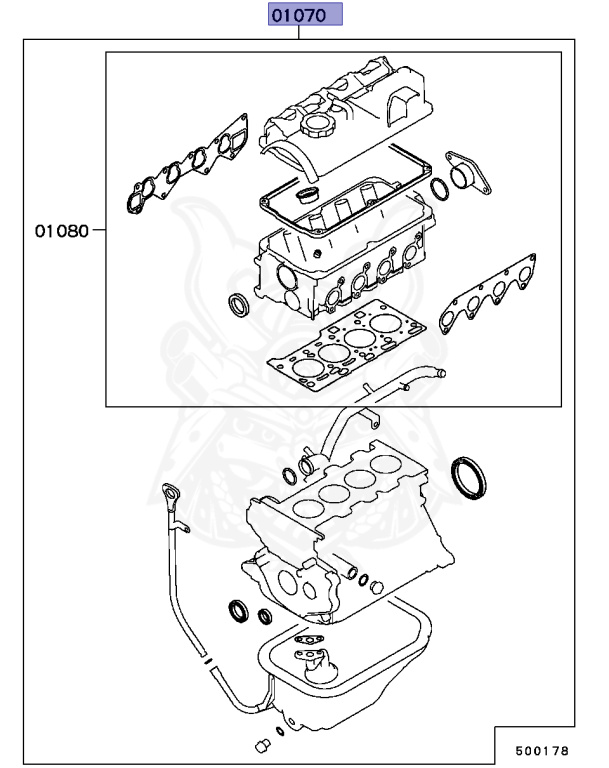 01070

01080

500178