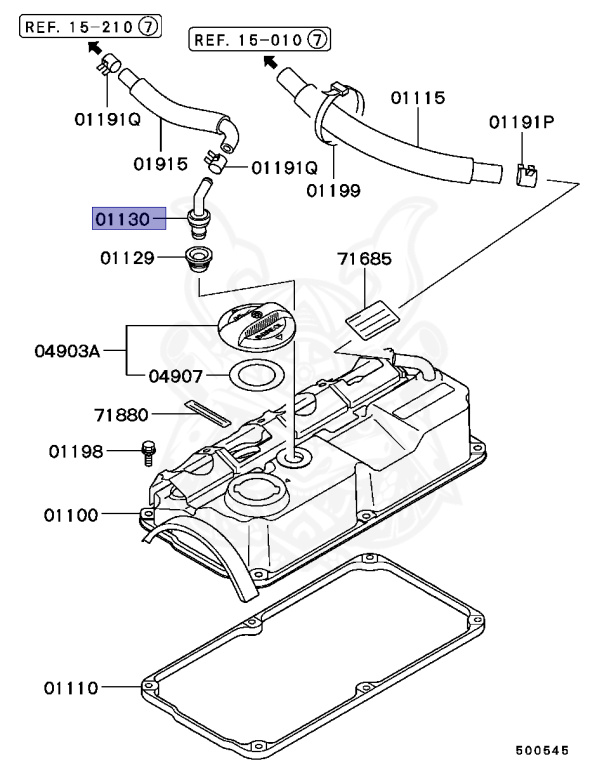 REF. 15-210 ⑦
REF. 15-010 ⑦
01191Q
01915
01191Q
01115
01191P
01199
01130
01129
71685
04903A
04907
71880
01198
01100
01110
500545