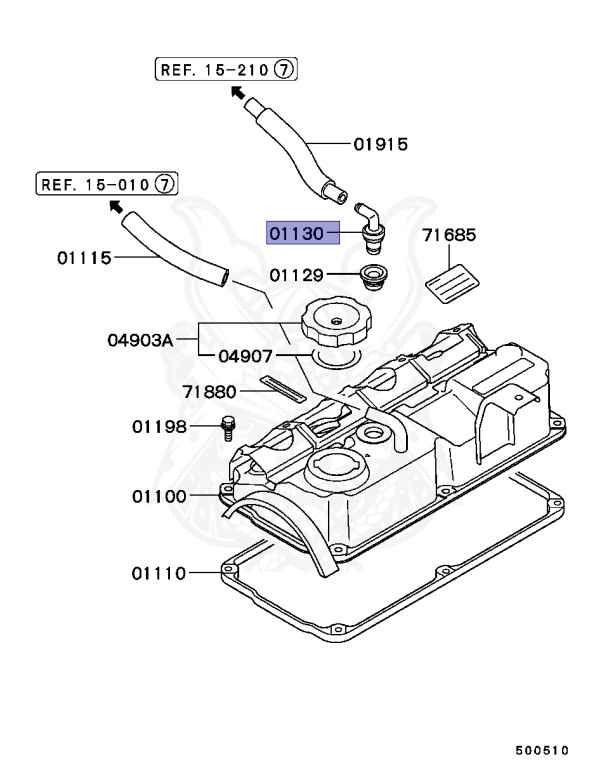 REF. 15-210 ⑦

01915

REF. 15-010 ⑦

01130

71685

01115

01129

04903A

04907

71880

01198

01100

01110

500510