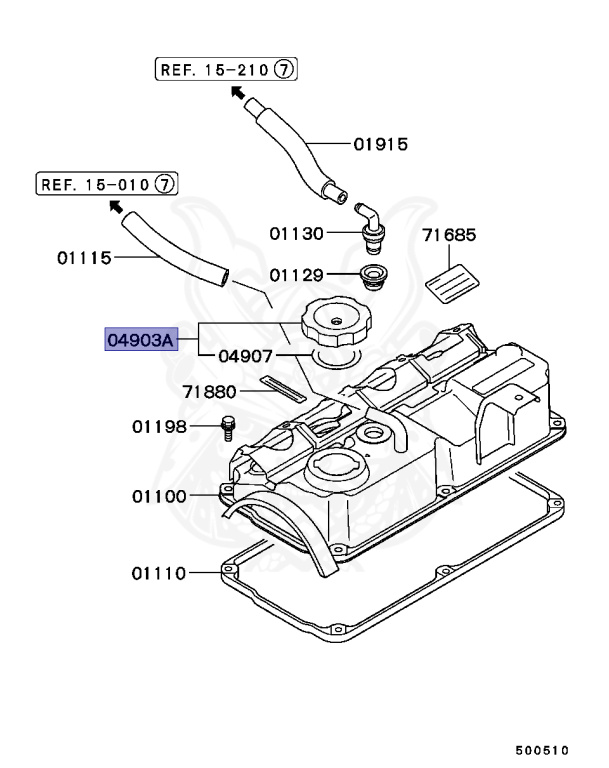 REF. 15-210 ⑦

01915

REF. 15-010 ⑦

01130

71685

01115

01129

04903A

04907

71880

01198

01100

01110

500510