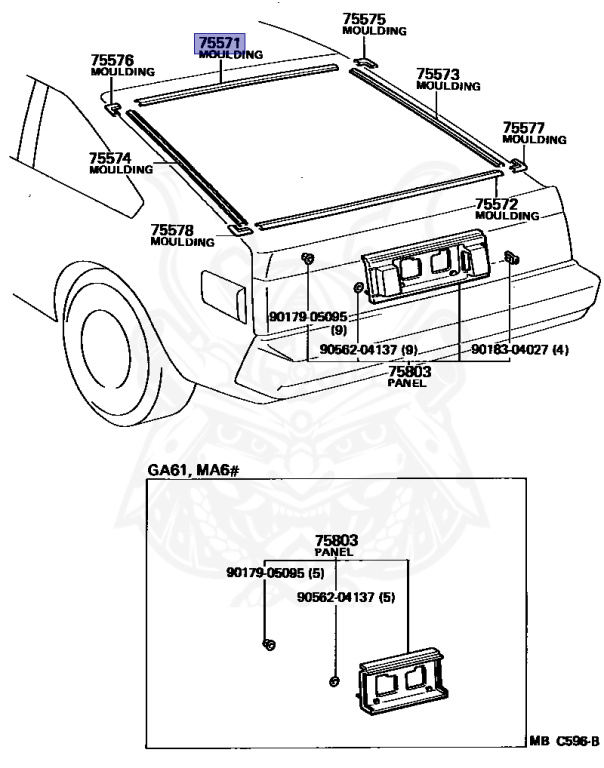 75571
MOULDING

75575
MOULDING

75576
MOULDING

75573
MOULDING

75577
MOULDING

75574
MOULDING

75572
MOULDING

75578
MOULDING

90179-05095
(9)

90562-04137 (9)

90183-04027 (4)

75803
PANEL

GA61, MA6#

75803
PANEL

90179-05095 (5)

90562-04137 (5)

MB C596-B