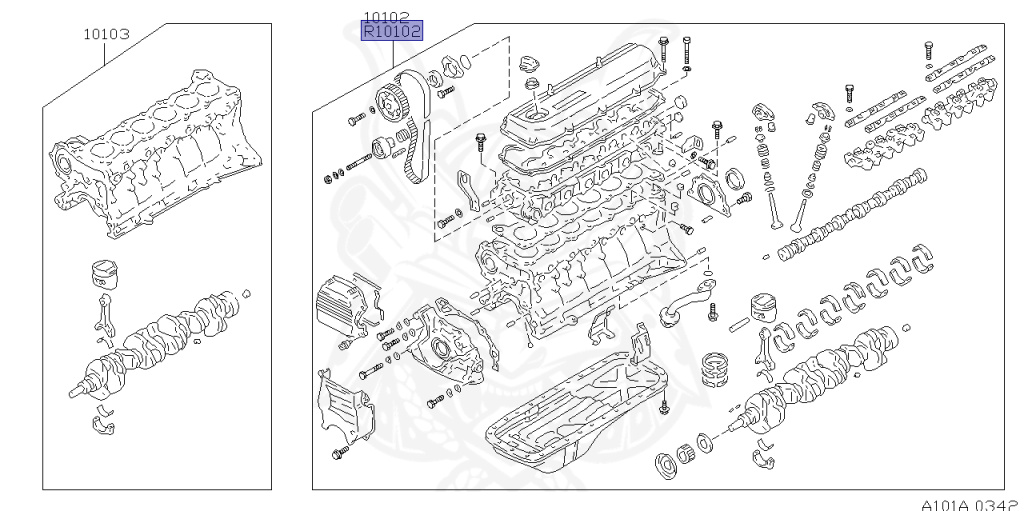 10103

10102
R10102

A101A 0342