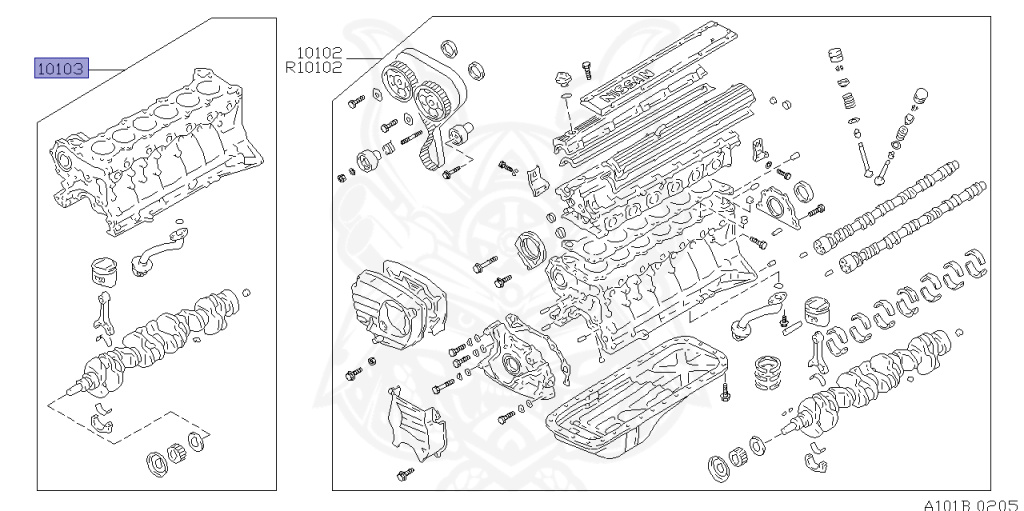 10103

10102
R10102

NISSAN

A101B 0205