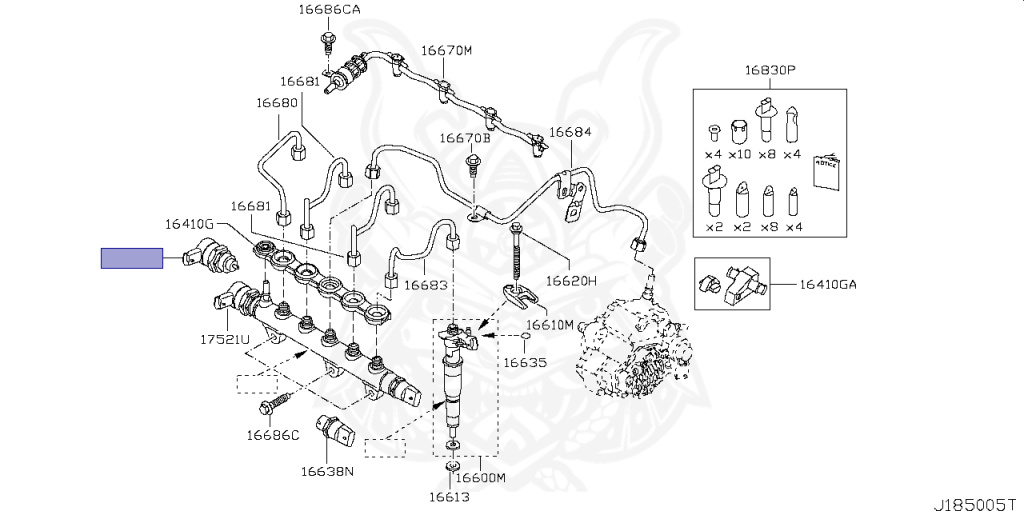 16686CA
16670M
16681
16680
16670B
16684
16830P
x4 x10 x8 x4
NOTICE
x2 x2 x8 x4
16681
16410G
16683
16620H
16410GA
17521U
16610M
16635
16686C
16638N
16600M
16613
J185005T