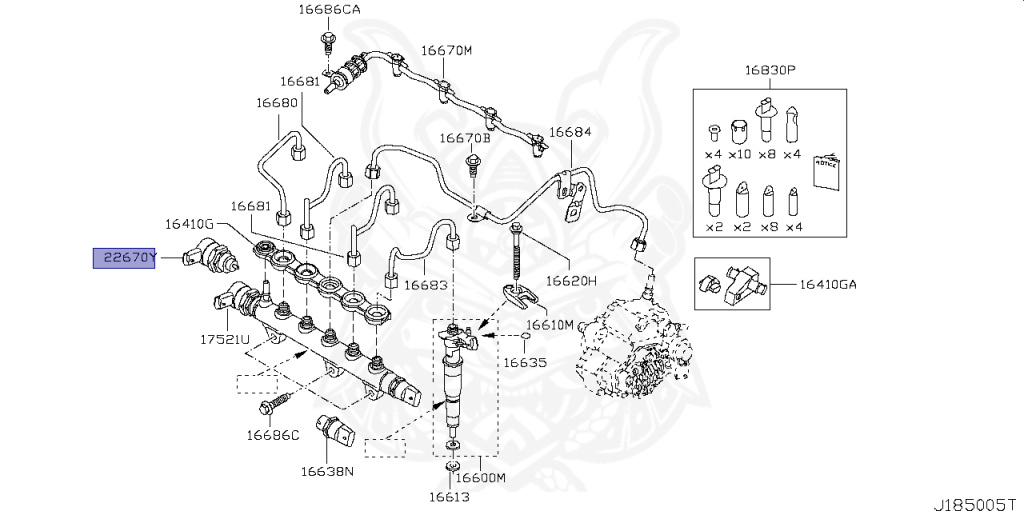 16686CA
16670M
16681
16680
16670B
16684
16830P
x4 x10 x8 x4
NOTICE
x2 x2 x8 x4
16681
16410G
22670Y
16683
16620H
16410GA
17521U
16610M
16635
16686C
16638N
16600M
16613
J185005T