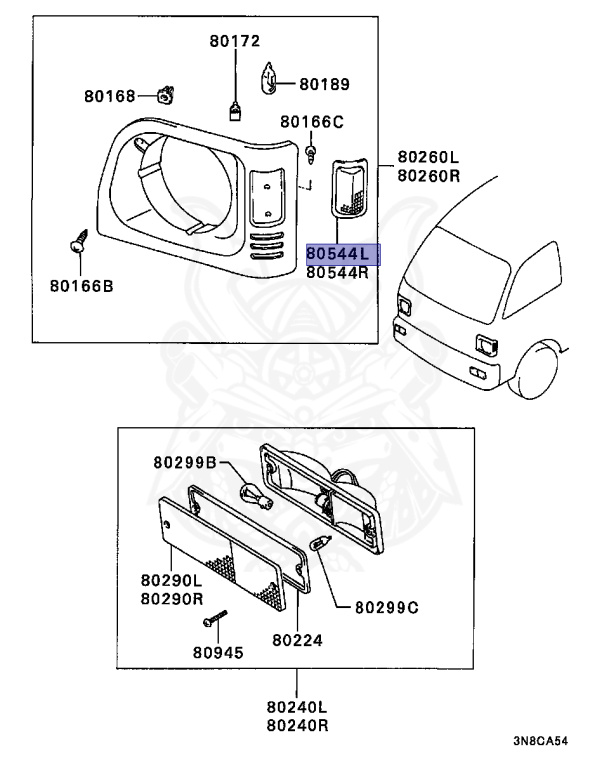 80172
80189
80168
80166C
80260L
80260R
80544L
80544R
80166B

80299B
80290L
80290R
80299C
80945
80224
80240L
80240R

3N8CA54