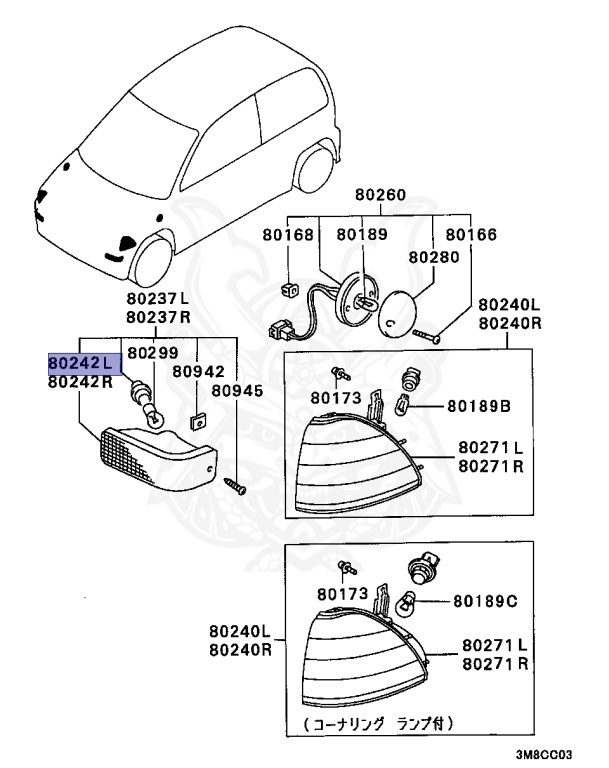 80260
80168
80189
80166
80280
80237L
80237R
80240L
80240R
80242L
80242R
80299
80942
80945
80173
80189B
80271L
80271R
80173
80189C
80240L
80240R
80271L
80271R
（コーナリング　ランプ付）
3M8CC03