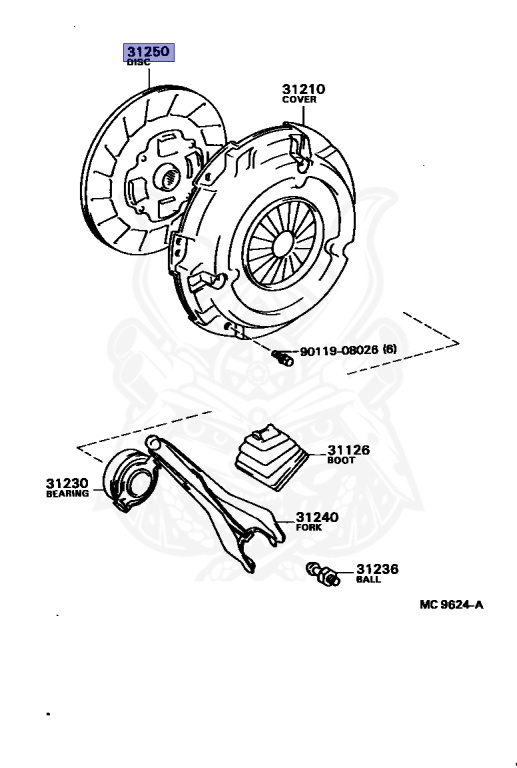 31250
DISC

31210
COVER

90119-08026 (6)

31126
BOOT

31230
BEARING

31240
FORK

31236
BALL

MC 9624-A