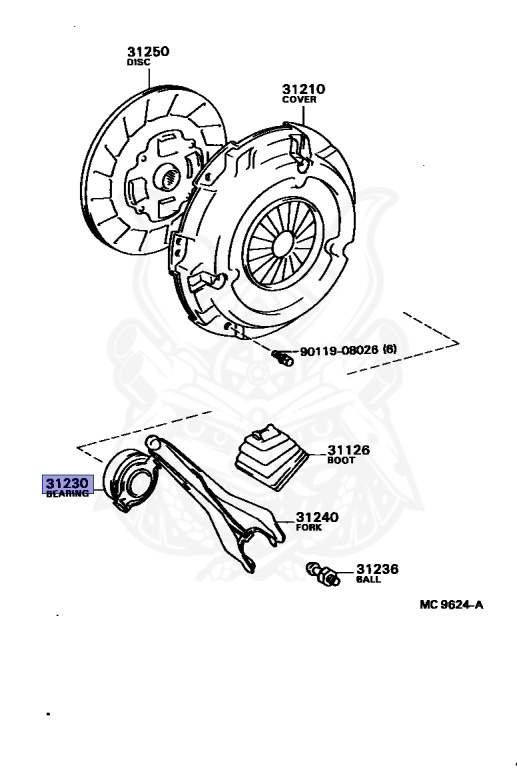 31250
DISC

31210
COVER

90119-08026 (6)

31126
BOOT

31230
BEARING

31240
FORK

31236
BALL

MC 9624-A