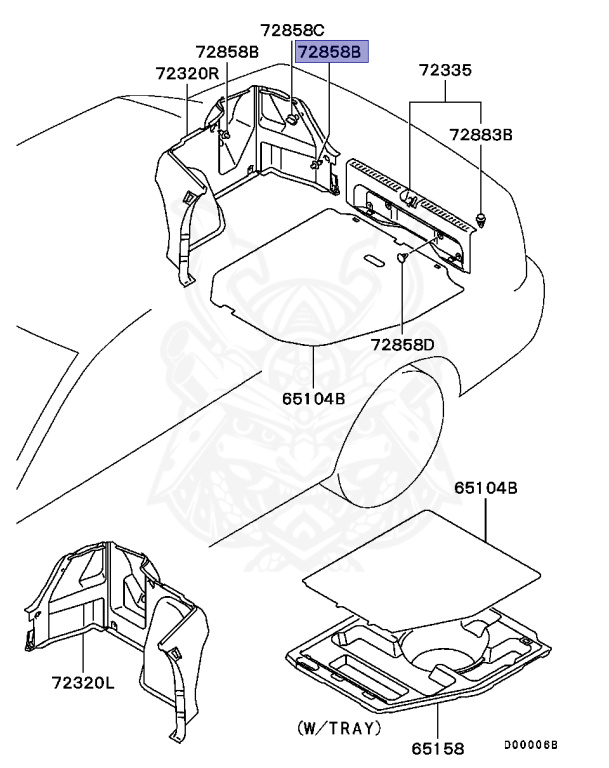 72858C
72858B
72858B
72320R
72335
72883B
72858D
65104B
65104B
72320L
(W/TRAY)
65158
D00006B