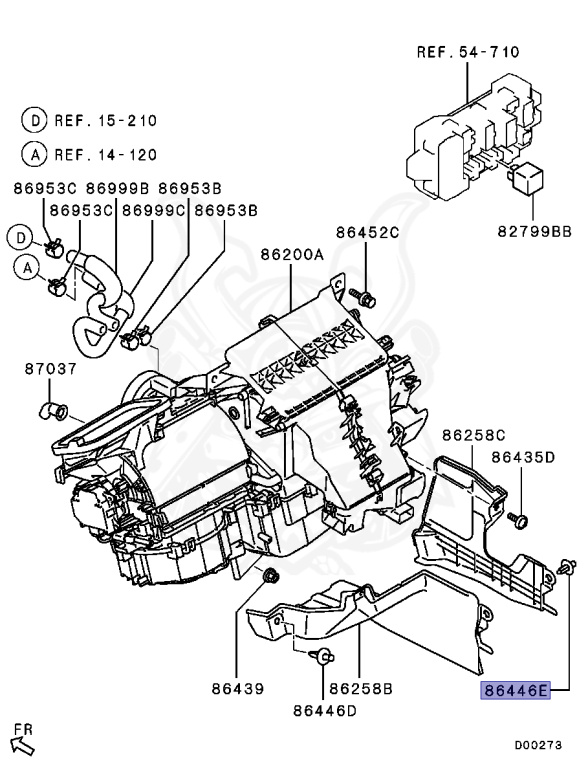 REF. 54-710

D REF. 15-210
A REF. 14-120

86953C 86999B 86953B
86953C 86999C 86953B

D
A

86452C

86200A

82799BB

87037

86258C

86435D

86439

86258B

86446D

86446E

FR

D00273