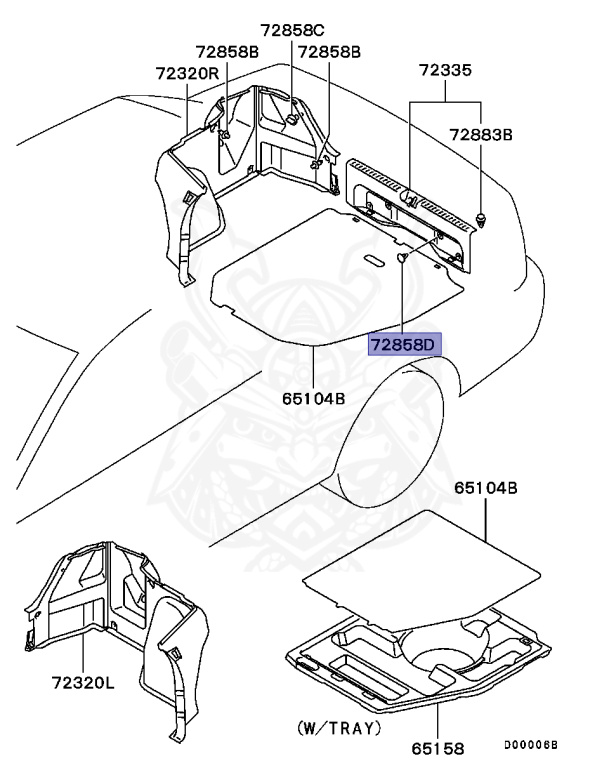 72858C
72858B
72858B
72320R
72335
72883B
72858D
65104B
65104B
72320L
(W/TRAY)
65158
D00006B