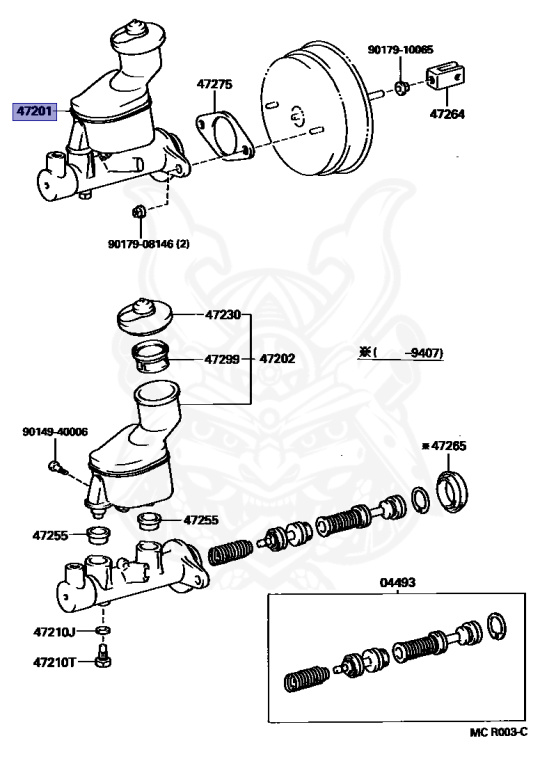 47201
47275
90179-10065
47264
90179-08146 (2)
47230
47299
47202
※(　　-9407)
90149-40006
※47265
47255
47255
04493
47210J
47210T
MC R003-C