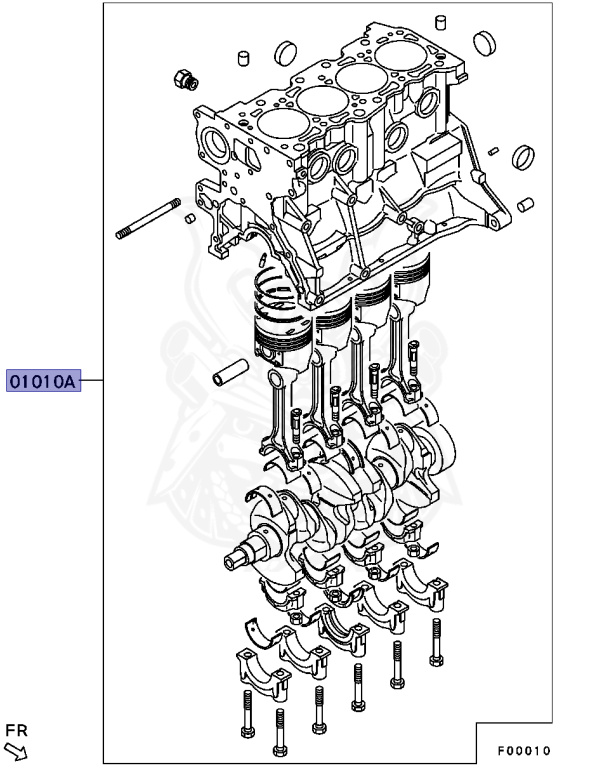 01010A

FR

F00010