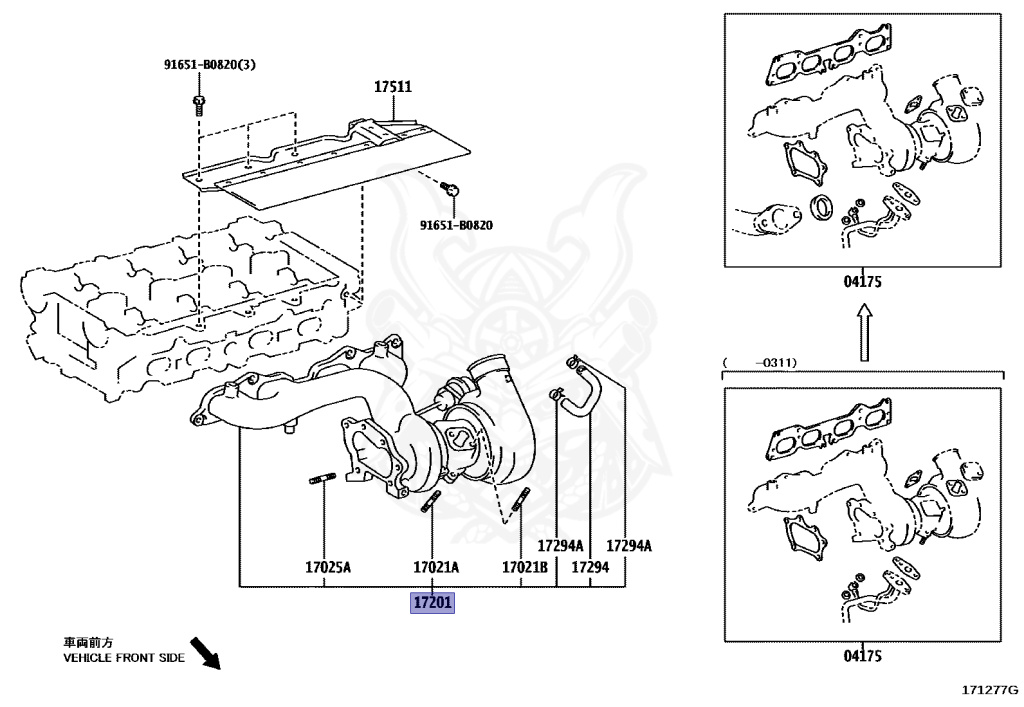 91651-B0820(3)

17511

91651-B0820

17025A

17021A

17021B

17294A

17294

17294A

17201

車両前方
VEHICLE FRONT SIDE

04175

( -0311)

04175

171277G