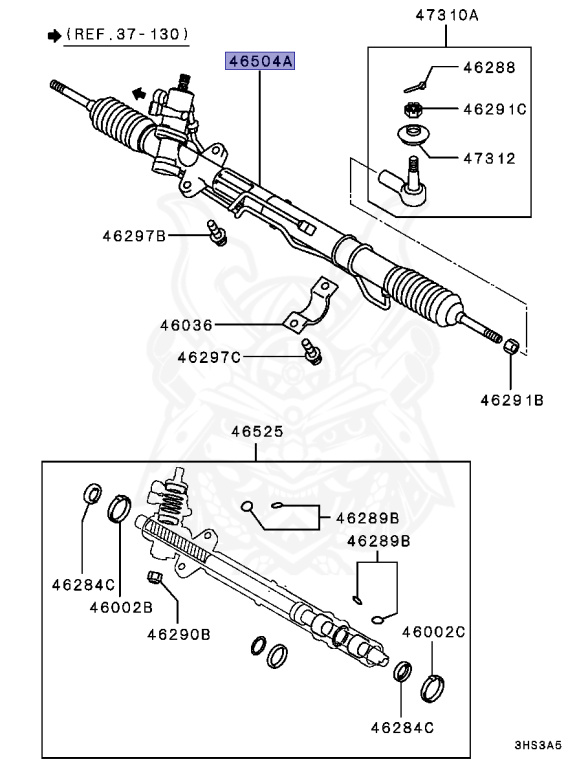 (REF.37-130)

46504A

47310A

46288

46291C

47312

46297B

46036

46297C

46291B

46525

46289B

46289B

46284C

46002B

46290B

46002C

46284C

3HS3A5