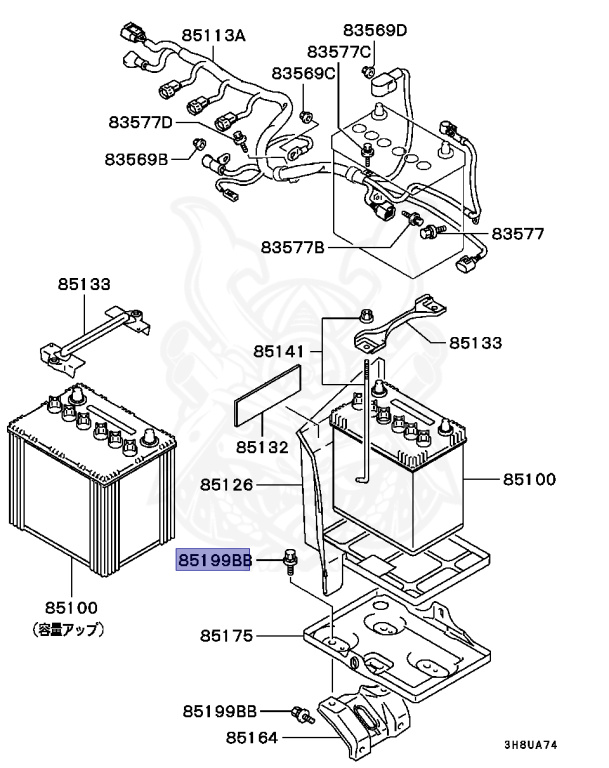 85113A
83569D
83577C
83569C
83577D
83569B
83577B
83577
85133
85141
85133
85132
85126
85100
85199BB
85100
(容量アップ)
85175
85199BB
85164
3H8UA74