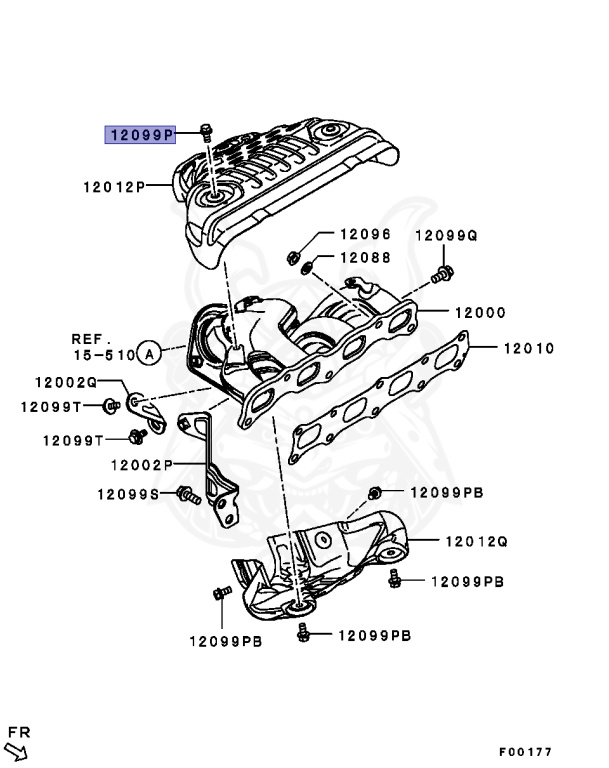 12099P
12012P
12096
12099Q
12088
12000
REF.
15-510
A
12010
12002Q
12099T
12099T
12002P
12099S
12099PB
12012Q
12099PB
12099PB
12099PB
FR
F00177