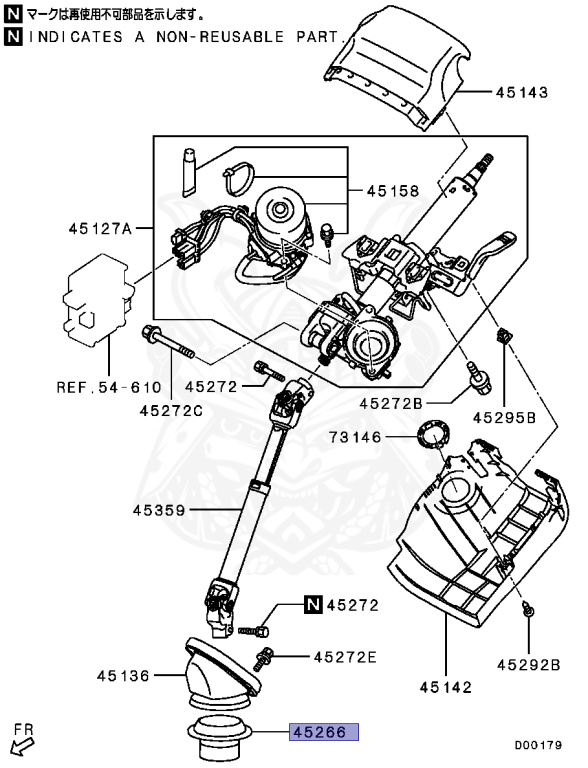 N マークは再使用不可部品を示します。
N INDICATES A NON-REUSABLE PART.

45143

45158

45127A

REF.54-610

45272C

45272

45272B

45295B

73146

45359

N 45272

45272E

45136

45142

45292B

45266

FR

D00179